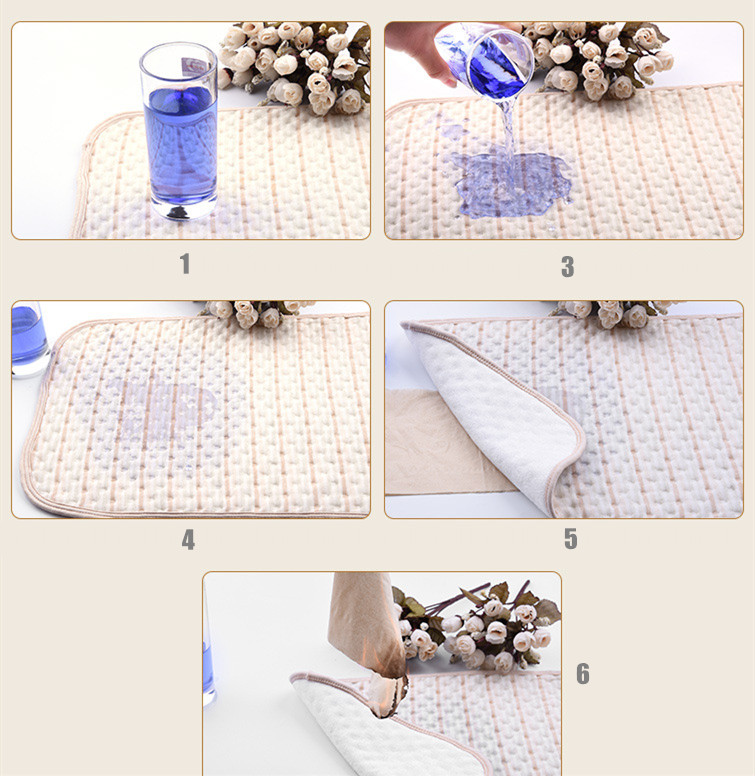 1

3

4

5

6